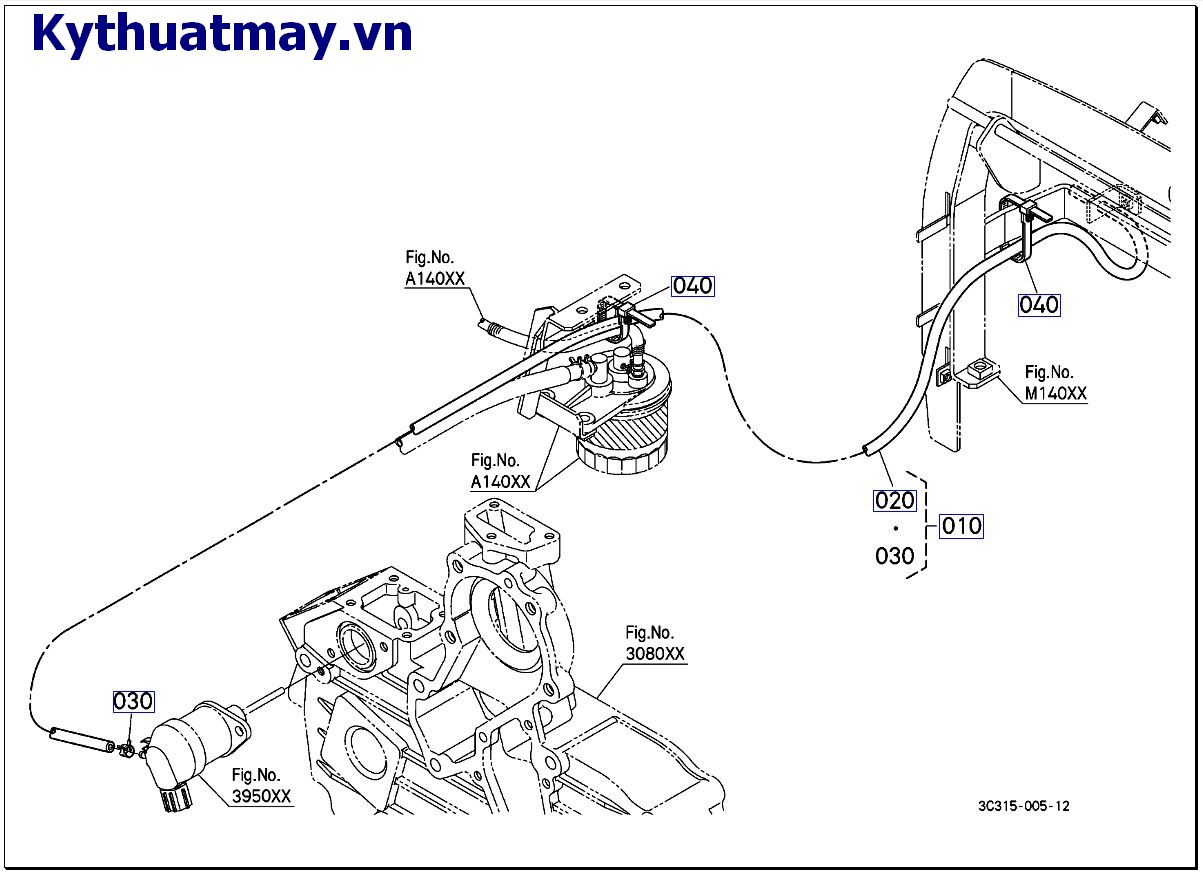 Kythuatmay.vn

Fig.No.
A140XX

040

040

Fig.No.
M140XX

Fig.No.
A140XX

020
·
030

010

Fig.No.
3080XX

030

Fig.No.
3950XX

3C315-005-12